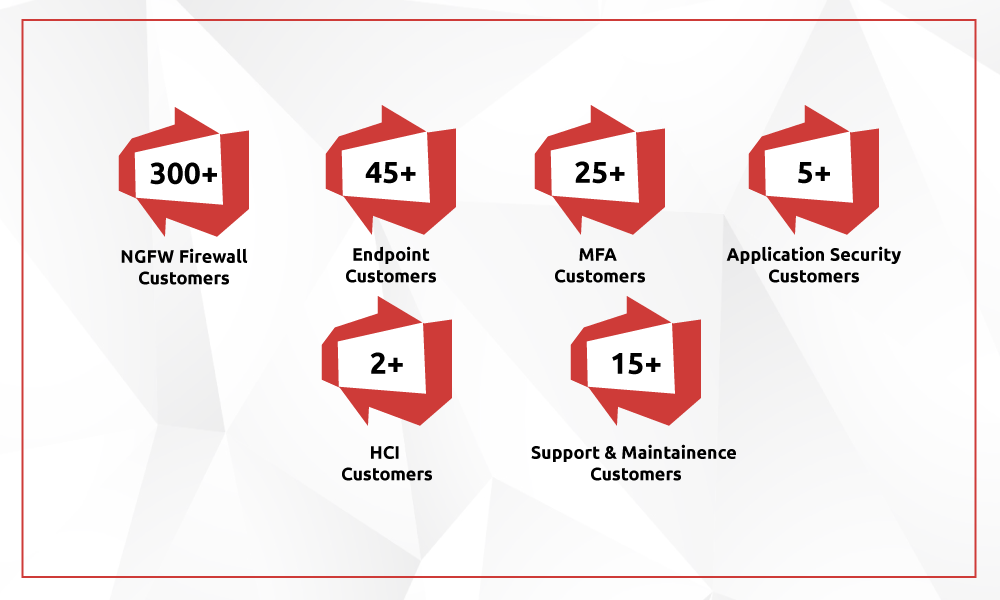 300+
NGFW Firewall Customers

45+
Endpoint Customers

25+
MFA Customers

5+
Application Security Customers

2+
HCI Customers

15+
Support & Maintainence Customers